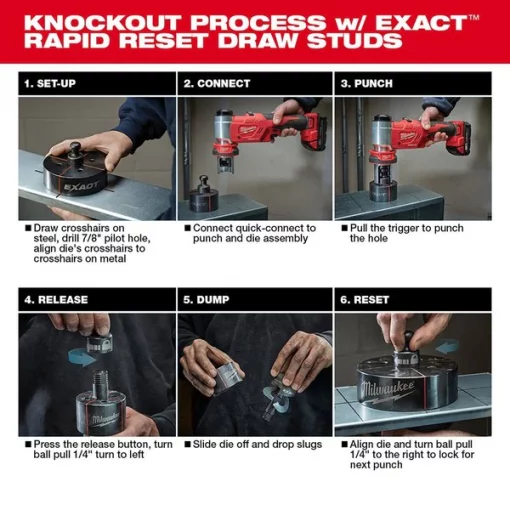 KNOCKOUT PROCESS w/ EXACT™ RAPID RESET DRAW STUDS

1. SET-UP

EXACT

■ Draw crosshairs on steel, drill 7/8" pilot hole, align die's crosshairs to crosshairs on metal

2. CONNECT

■ Connect quick-connect to punch and die assembly

3. PUNCH

■ Pull the trigger to punch the hole

4. RELEASE

Milwaukee

■ Press the release button, turn ball pull 1/4" turn to left

5. DUMP

■ Slide die off and drop slugs

6. RESET

Milwaukee

■ Align die and turn ball pull 1/4" to the right to lock for next punch