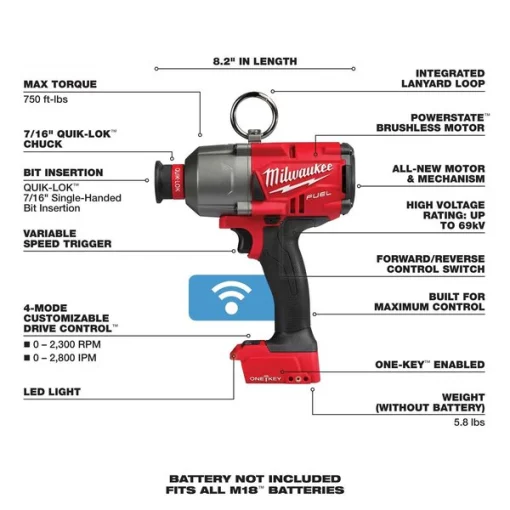 8.2" IN LENGTH

MAX TORQUE
750 ft-lbs

7/16" QUIK-LOK™ CHUCK

BIT INSERTION
QUIK-LOK™ 7/16" Single-Handed Bit Insertion

VARIABLE SPEED TRIGGER

4-MODE CUSTOMIZABLE DRIVE CONTROL™
■ 0 – 2,300 RPM
■ 0 – 2,800 IPM

LED LIGHT

INTEGRATED LANYARD LOOP

POWERSTATE™ BRUSHLESS MOTOR

ALL-NEW MOTOR & MECHANISM

HIGH VOLTAGE RATING: UP TO 69kV

FORWARD/REVERSE CONTROL SWITCH

BUILT FOR MAXIMUM CONTROL

ONE-KEY™ ENABLED

WEIGHT (WITHOUT BATTERY)
5.8 lbs

QUIK-LOK

Milwaukee

FUEL

ONE KEY

BATTERY NOT INCLUDED
FITS ALL M18™ BATTERIES