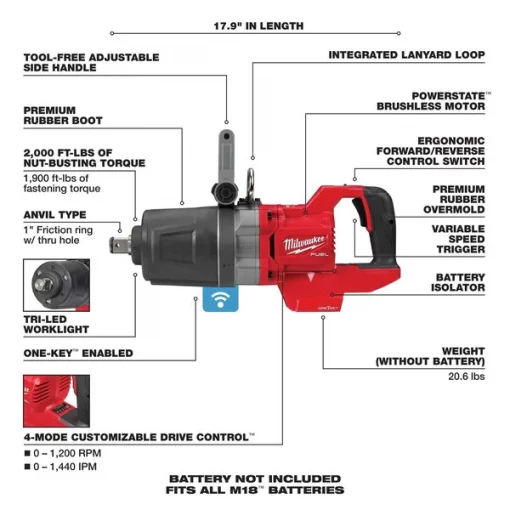 17.9" IN LENGTH

TOOL-FREE ADJUSTABLE SIDE HANDLE

PREMIUM RUBBER BOOT

2,000 FT-LBS OF NUT-BUSTING TORQUE

1,900 ft-lbs of fastening torque

ANVIL TYPE

1" Friction ring w/ thru hole

TRI-LED WORKLIGHT

ONE-KEY™ ENABLED

4-MODE CUSTOMIZABLE DRIVE CONTROL™

■ 0 – 1,200 RPM
■ 0 – 1,440 IPM

INTEGRATED LANYARD LOOP

POWERSTATE™ BRUSHLESS MOTOR

ERGONOMIC FORWARD/REVERSE CONTROL SWITCH

PREMIUM RUBBER OVERMOLD

VARIABLE SPEED TRIGGER

BATTERY ISOLATOR

WEIGHT (WITHOUT BATTERY)

20.6 lbs

Milwaukee FUEL

ONE-KEY

BATTERY NOT INCLUDED
FITS ALL M18™ BATTERIES