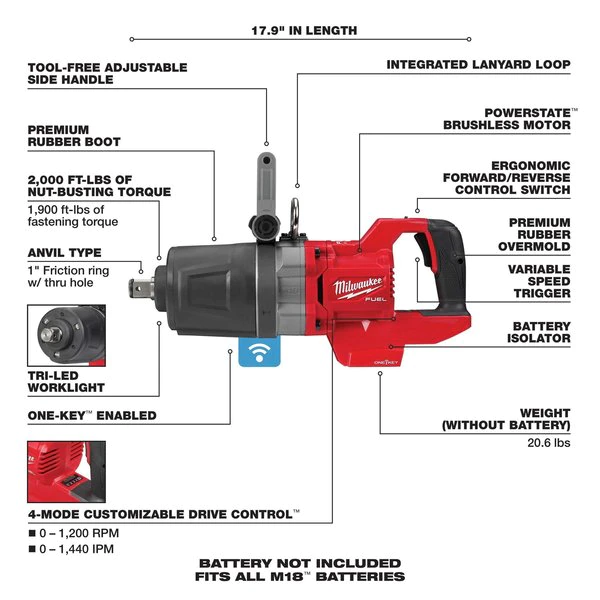 17.9" IN LENGTH

TOOL-FREE ADJUSTABLE SIDE HANDLE

PREMIUM RUBBER BOOT

2,000 FT-LBS OF NUT-BUSTING TORQUE
1,900 ft-lbs of fastening torque

ANVIL TYPE
1" Friction ring w/ thru hole

TRI-LED WORKLIGHT

ONE-KEY™ ENABLED

4-MODE CUSTOMIZABLE DRIVE CONTROL™
■ 0 – 1,200 RPM
■ 0 – 1,440 IPM

INTEGRATED LANYARD LOOP

POWERSTATE™ BRUSHLESS MOTOR

ERGONOMIC FORWARD/REVERSE CONTROL SWITCH

PREMIUM RUBBER OVERMOLD

VARIABLE SPEED TRIGGER

BATTERY ISOLATOR

WEIGHT (WITHOUT BATTERY)
20.6 lbs

Milwaukee FUEL

ONE-KEY

BATTERY NOT INCLUDED
FITS ALL M18™ BATTERIES