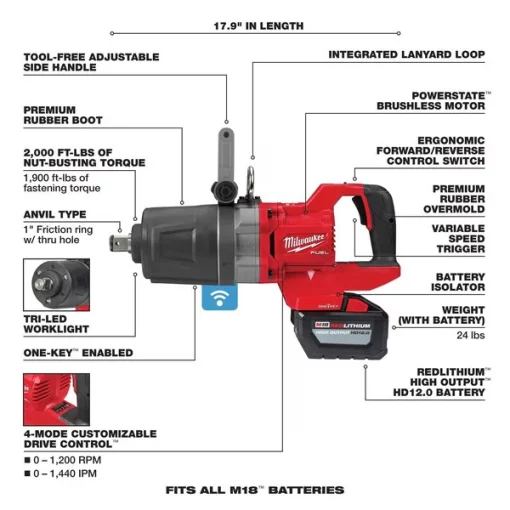 17.9" IN LENGTH

TOOL-FREE ADJUSTABLE SIDE HANDLE

PREMIUM RUBBER BOOT

2,000 FT-LBS OF NUT-BUSTING TORQUE
1,900 ft-lbs of fastening torque

ANVIL TYPE
1" Friction ring w/ thru hole

TRI-LED WORKLIGHT

ONE-KEY™ ENABLED

4-MODE CUSTOMIZABLE DRIVE CONTROL™
■ 0 – 1,200 RPM
■ 0 – 1,440 IPM

INTEGRATED LANYARD LOOP

POWERSTATE™ BRUSHLESS MOTOR

ERGONOMIC FORWARD/REVERSE CONTROL SWITCH

PREMIUM RUBBER OVERMOLD

VARIABLE SPEED TRIGGER

BATTERY ISOLATOR

WEIGHT (WITH BATTERY)
24 lbs

REDLITHIUM™ HIGH OUTPUT™ HD12.0 BATTERY

Milwaukee FUEL

ONE-KEY

M18 REDLITHIUM HIGH OUTPUT HD12.0

FITS ALL M18™ BATTERIES