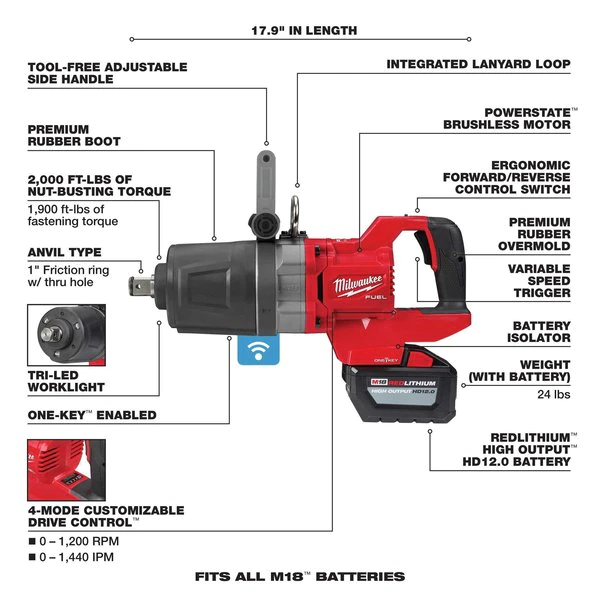 17.9" IN LENGTH

TOOL-FREE ADJUSTABLE SIDE HANDLE

PREMIUM RUBBER BOOT

2,000 FT-LBS OF NUT-BUSTING TORQUE
1,900 ft-lbs of fastening torque

ANVIL TYPE
1" Friction ring w/ thru hole

TRI-LED WORKLIGHT

ONE-KEY™ ENABLED

4-MODE CUSTOMIZABLE DRIVE CONTROL™
■ 0 – 1,200 RPM
■ 0 – 1,440 IPM

INTEGRATED LANYARD LOOP

POWERSTATE™ BRUSHLESS MOTOR

ERGONOMIC FORWARD/REVERSE CONTROL SWITCH

PREMIUM RUBBER OVERMOLD

VARIABLE SPEED TRIGGER

BATTERY ISOLATOR

WEIGHT (WITH BATTERY)
24 lbs

REDLITHIUM™ HIGH OUTPUT™ HD12.0 BATTERY

Milwaukee FUEL

ONE-KEY

M18 REDLITHIUM HIGH OUTPUT HD12.0

FITS ALL M18™ BATTERIES